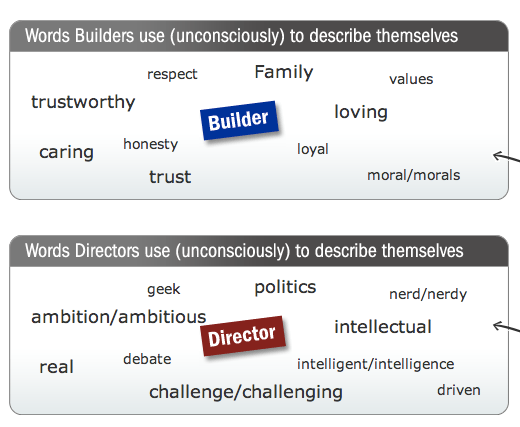 Words Builders use (unconsciously) to describe themselves

respect
Family
values
trustworthy
Builder
loving
caring
honesty
loyal
trust
moral/morals

Words Directors use (unconsciously) to describe themselves

geek
politics
nerd/nerdy
ambition/ambitious
Director
intellectual
real
debate
intelligent/intelligence
challenge/challenging
driven