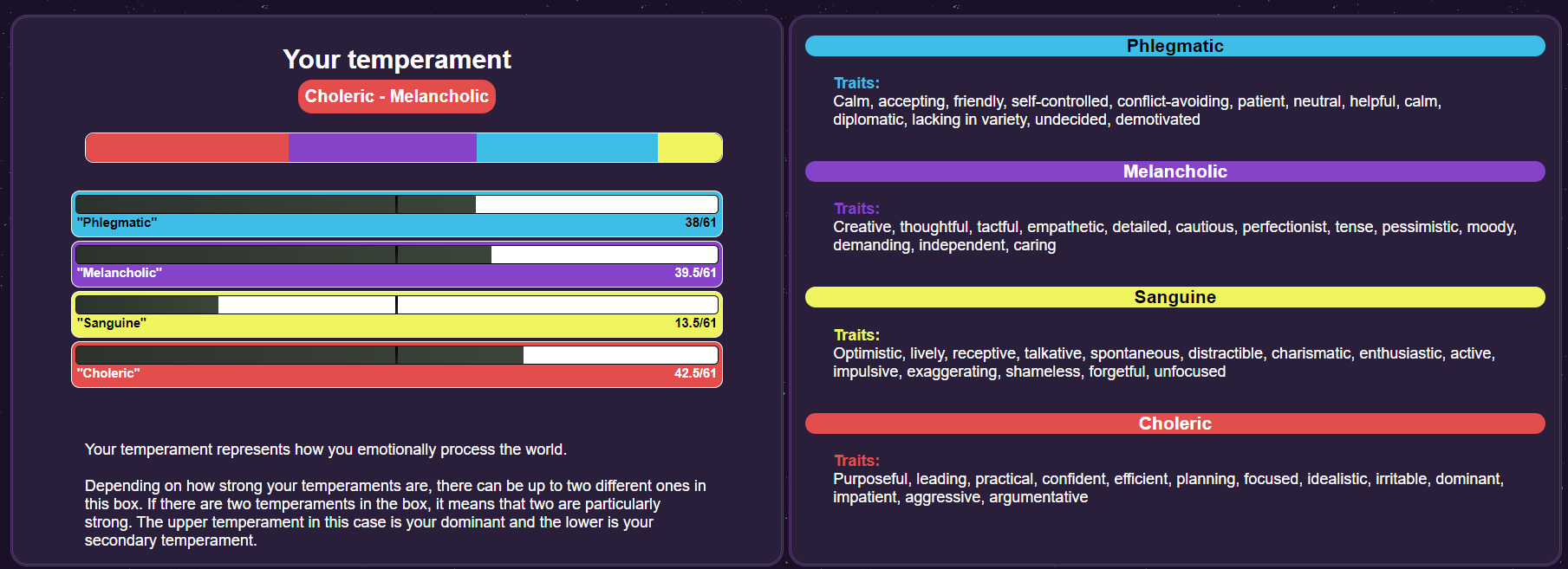 Your temperament

Choleric - Melancholic

"Phlegmatic" 38/61

"Melancholic" 39.5/61

"Sanguine" 13.5/61

"Choleric" 42.5/61

Your temperament represents how you emotionally process the world.

Depending on how strong your temperaments are, there can be up to two different ones in this box. If there are two temperaments in the box, it means that two are particularly strong. The upper temperament in this case is your dominant and the lower is your secondary temperament.

Phlegmatic

Traits:
Calm, accepting, friendly, self-controlled, conflict-avoiding, patient, neutral, helpful, calm, diplomatic, lacking in variety, undecided, demotivated

Melancholic

Traits:
Creative, thoughtful, tactful, empathetic, detailed, cautious, perfectionist, tense, pessimistic, moody, demanding, independent, caring

Sanguine

Traits:
Optimistic, lively, receptive, talkative, spontaneous, distractible, charismatic, enthusiastic, active, impulsive, exaggerating, shameless, forgetful, unfocused

Choleric

Traits:
Purposeful, leading, practical, confident, efficient, planning, focused, idealistic, irritable, dominant, impatient, aggressive, argumentative